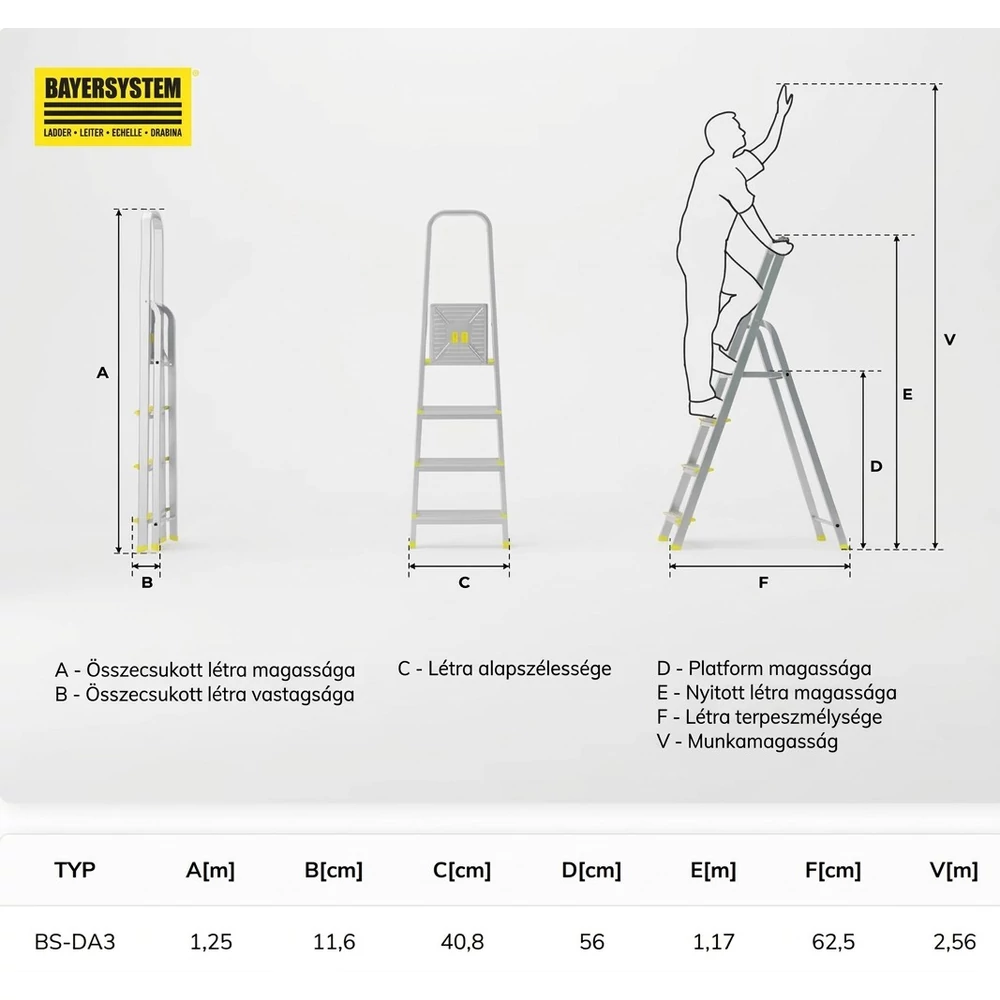 BAYERSYSTEM
LADDER • LEITER • ECHELLE • DRABINA

A

B

C

V

E

D

F

A - Összecsukott létra magassága
B - Összecsukott létra vastagsága

C - Létra alapszélessége

D - Platform magassága
E - Nyitott létra magassága
F - Létra terpeszmélysége
V - Munkamagasság

| TYP | A[m] | B[cm] | C[cm] | D[cm] | E[m] | F[cm] | V[m] |
|---|---|---|---|---|---|---|---|
| BS-DA3 | 1,25 | 11,6 | 40,8 | 56 | 1,17 | 62,5 | 2,56 |