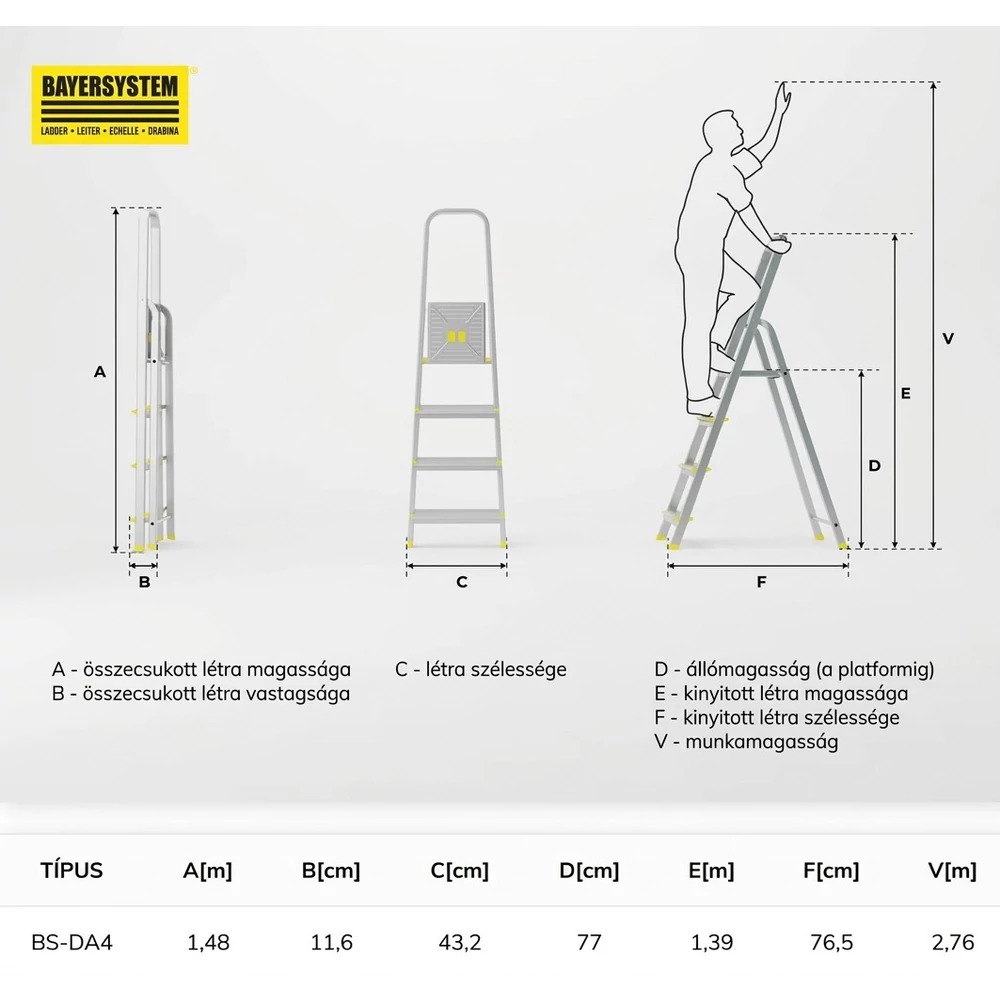 BAYERSYSTEM®
LADDER • LEITER • ECHELLE • DRABINA

A

B

C

V

E

D

F

A - összecsukott létra magassága
B - összecsukott létra vastagsága

C - létra szélessége

D - állómagasság (a platformig)
E - kinyitott létra magassága
F - kinyitott létra szélessége
V - munkamagasság

| TÍPUS | A[m] | B[cm] | C[cm] | D[cm] | E[m] | F[cm] | V[m] |
|---|---|---|---|---|---|---|---|
| BS-DA4 | 1,48 | 11,6 | 43,2 | 77 | 1,39 | 76,5 | 2,76 |