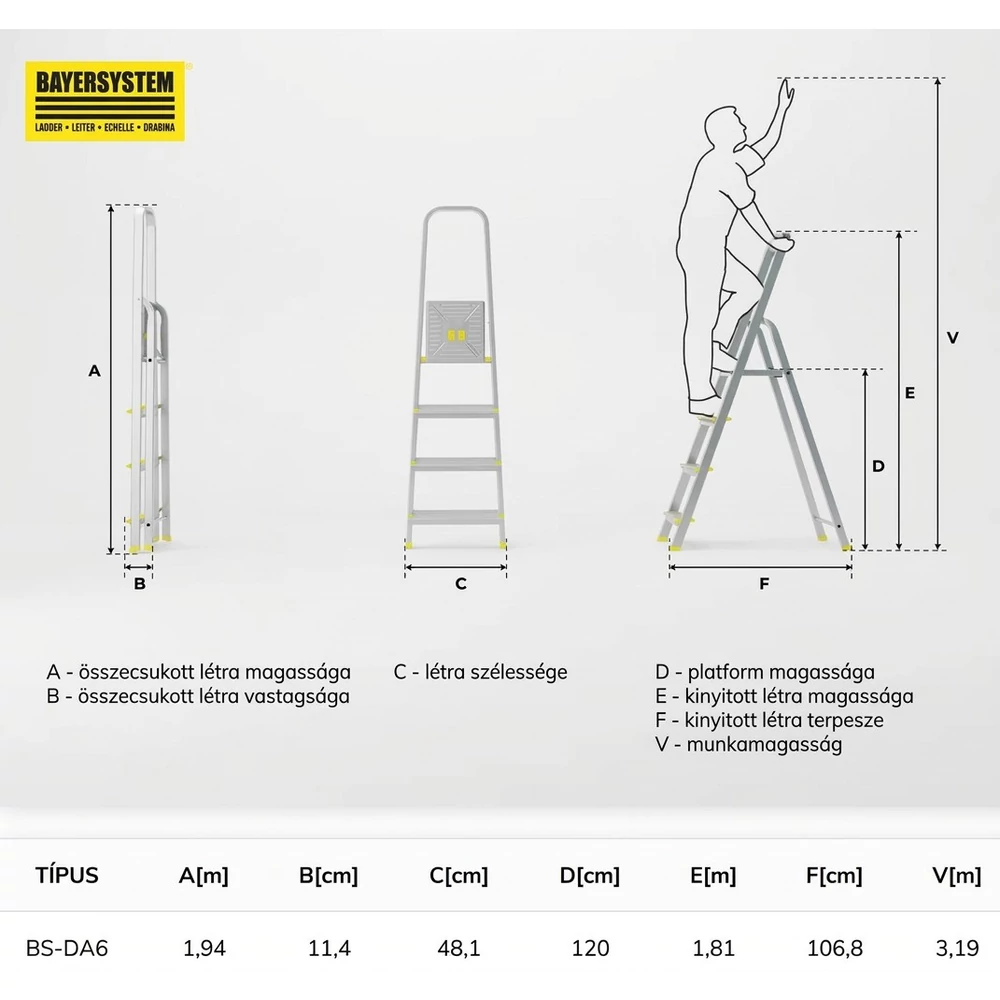 BAYERSYSTEM
LADDER • LEITER • ECHELLE • DRABINA

A

B

C

V

E

D

F

A - összecsukott létra magassága
B - összecsukott létra vastagsága

C - létra szélessége

D - platform magassága
E - kinyitott létra magassága
F - kinyitott létra terpesze
V - munkamagasság

| TÍPUS | A[m] | B[cm] | C[cm] | D[cm] | E[m] | F[cm] | V[m] |
|---|---|---|---|---|---|---|---|
| BS-DA6 | 1,94 | 11,4 | 48,1 | 120 | 1,81 | 106,8 | 3,19 |